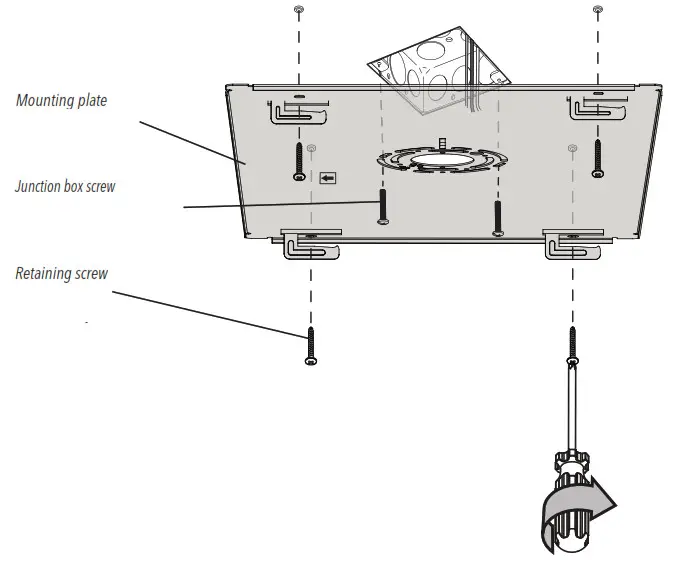 Mounting plate

Junction box screw

Retaining screw