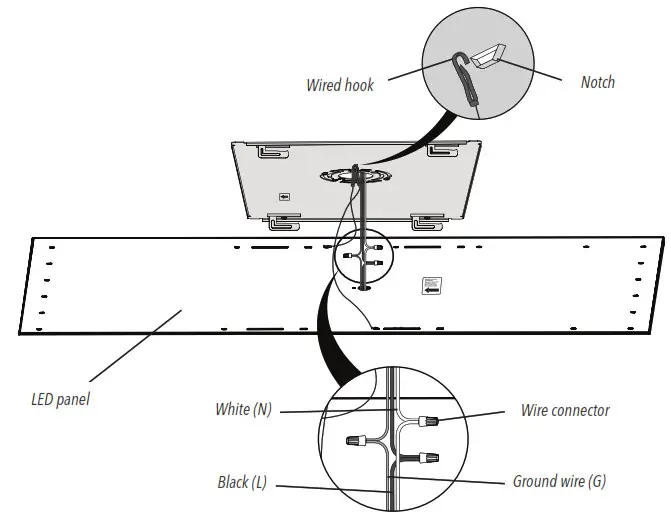 Wired hook

Notch

LED panel

White (N)

Wire connector

Black (L)

Ground wire (G)