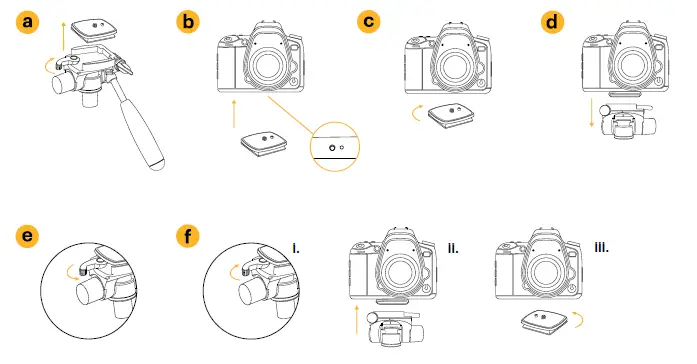 a

b

c

d

e

f

i.

ii.

iii.