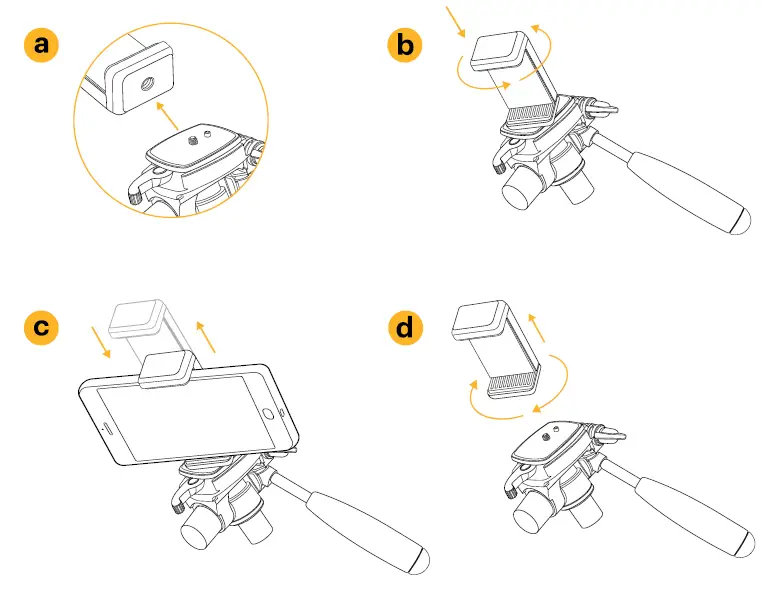 a

b

c

d