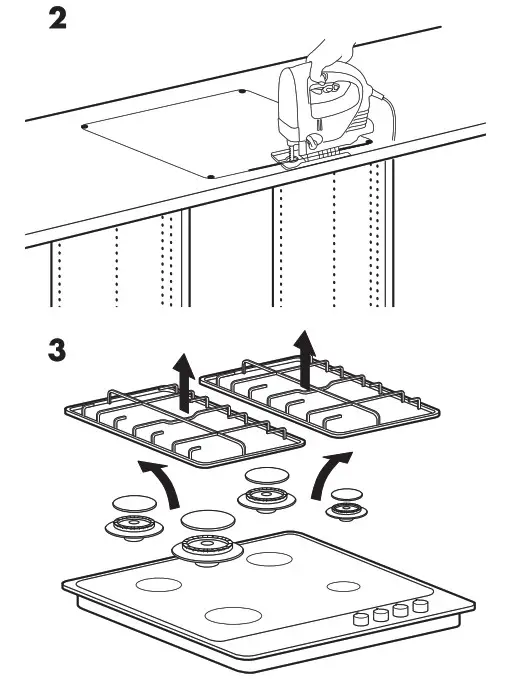 2

3