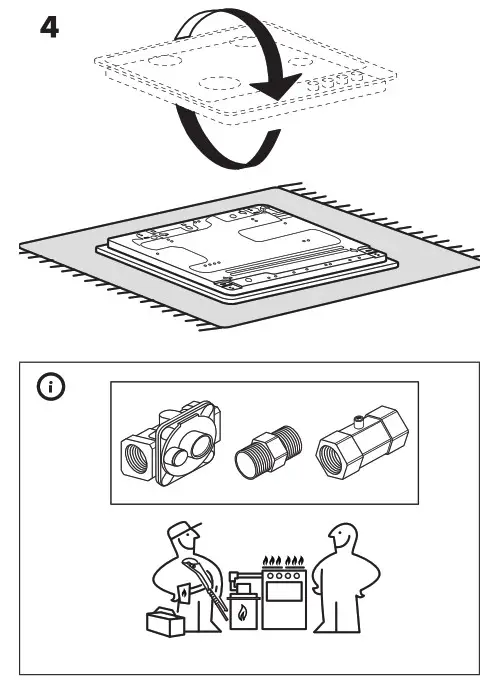 4

i