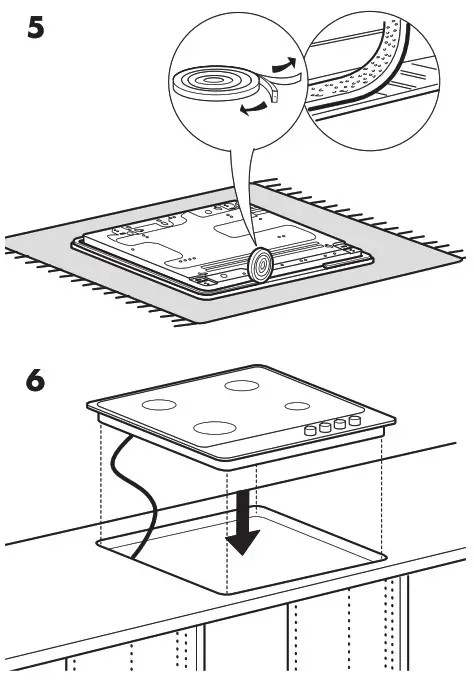 5

6