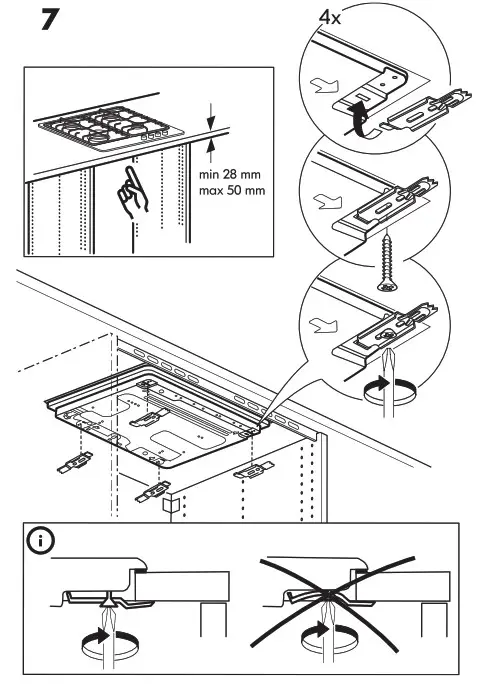 7

4x

min 28 mm
max 50 mm

i