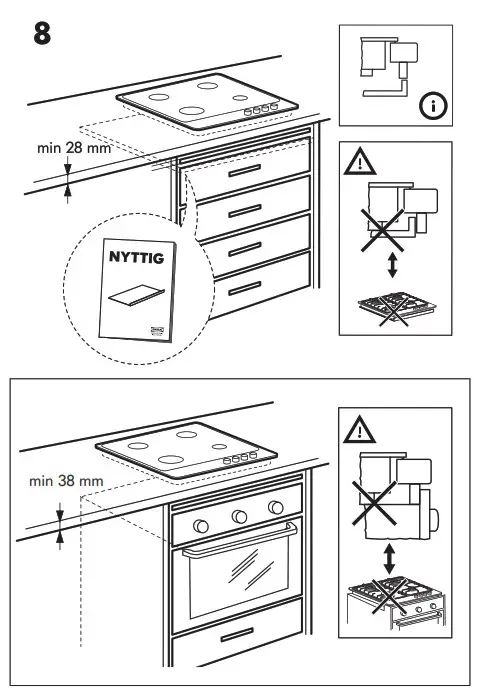 8

min 28 mm

NYTTIG

min 38 mm