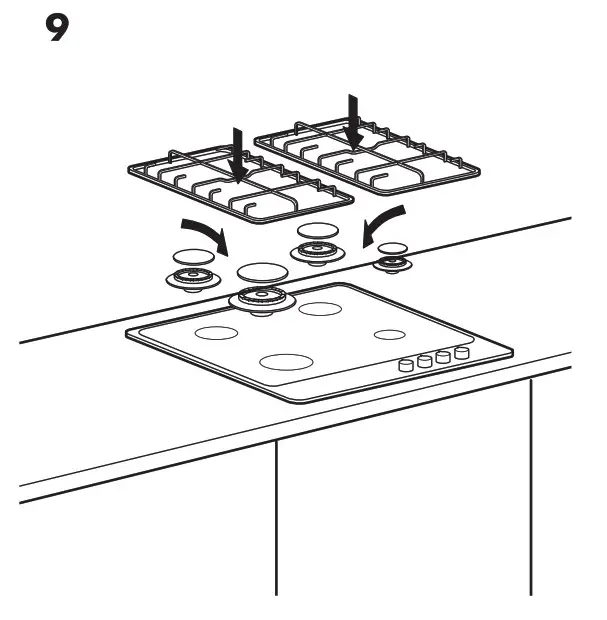 9