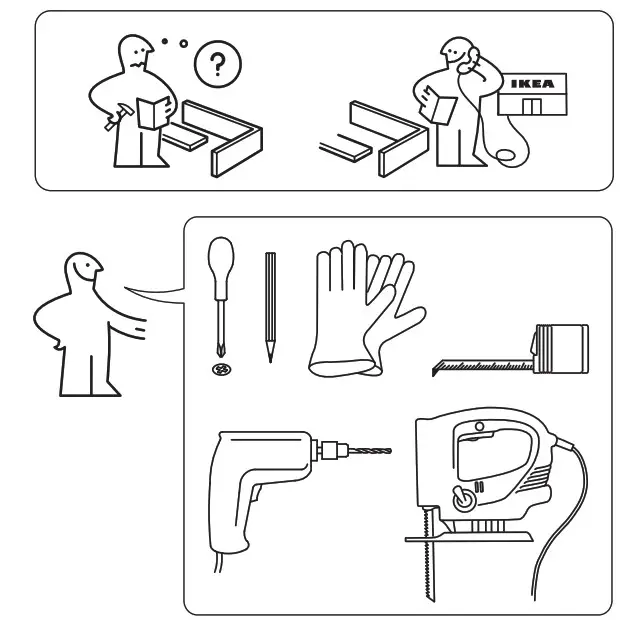 ?

IKEA