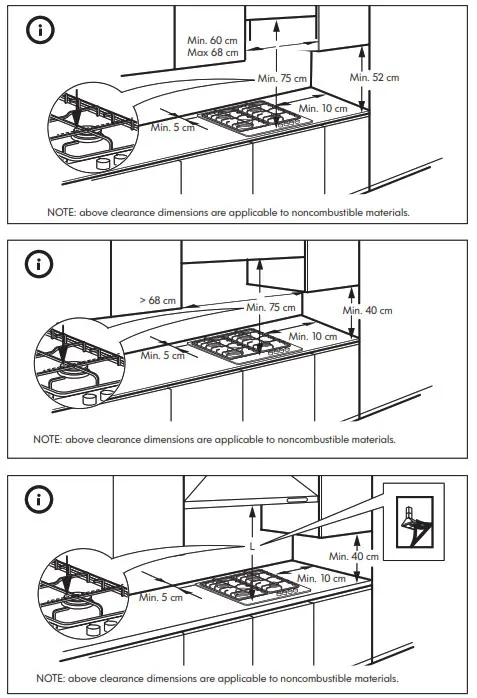 Min. 60 cm
Max 68 cm

Min. 75 cm

Min. 52 cm

Min. 10 cm

Min. 5 cm

NOTE: above clearance dimensions are applicable to noncombustible materials.

> 68 cm

Min. 75 cm

Min. 40 cm

Min. 10 cm

Min. 5 cm

NOTE: above clearance dimensions are applicable to noncombustible materials.

L

Min. 40 cm

Min. 10 cm

Min. 5 cm

NOTE: above clearance dimensions are applicable to noncombustible materials.