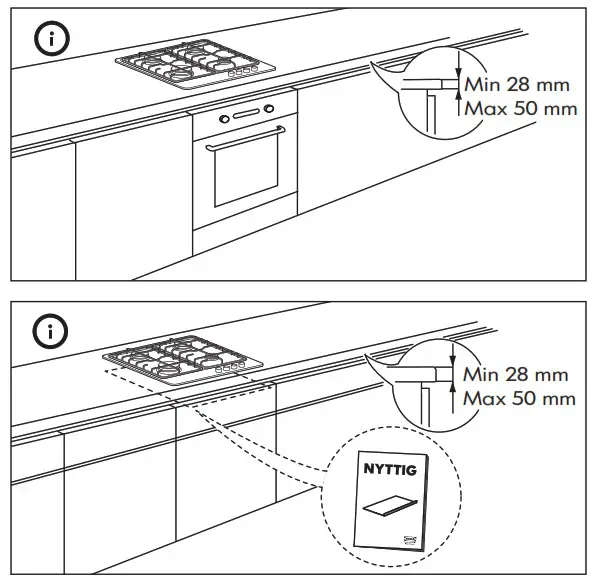 i

Min 28 mm
Max 50 mm

i

Min 28 mm
Max 50 mm

NYTTIG