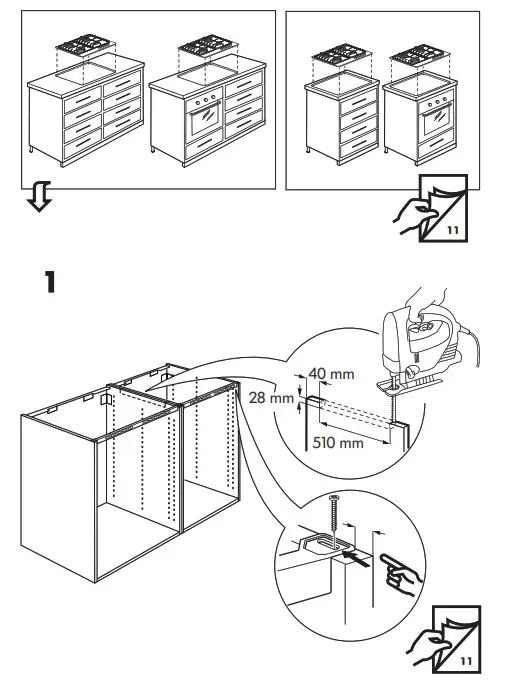 11

1

40 mm

28 mm

510 mm

11