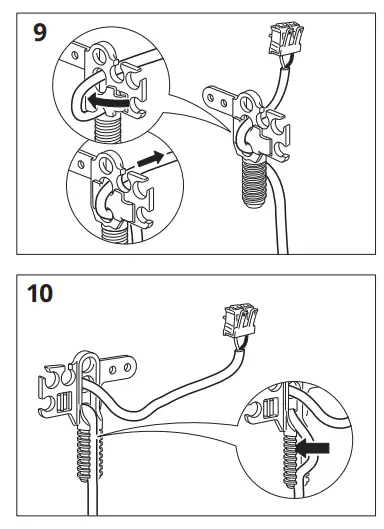 9

10