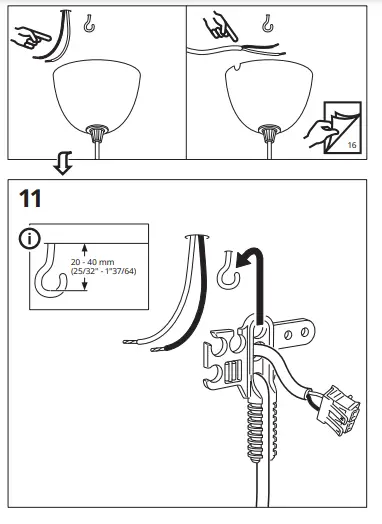 16

11

20 - 40 mm
(25/32" - 1"37/64)