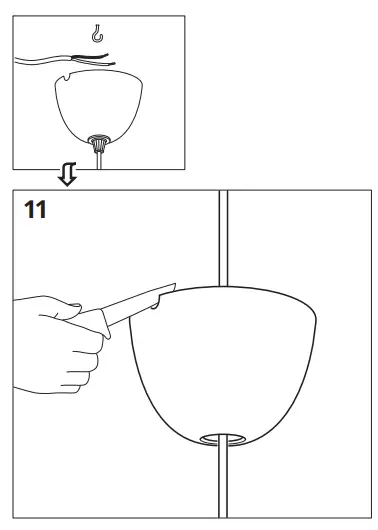 11