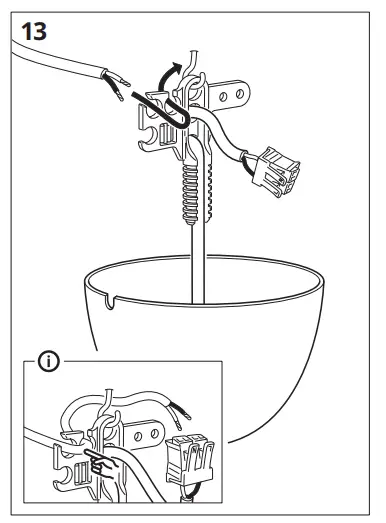 13

i