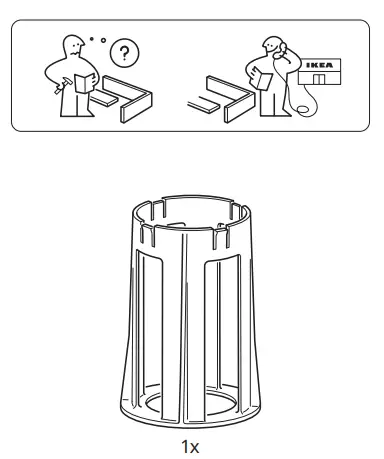 ?

IKEA

1x