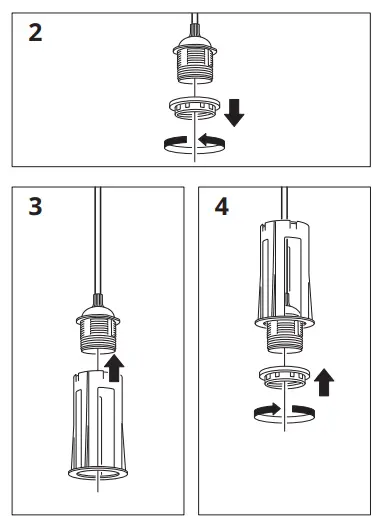 2

3

4