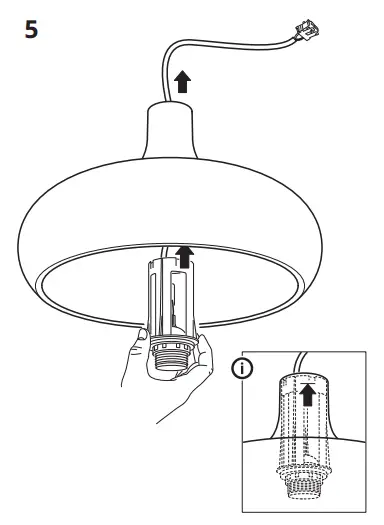 5

i