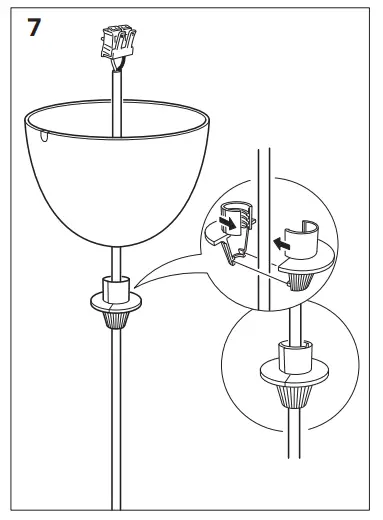 7