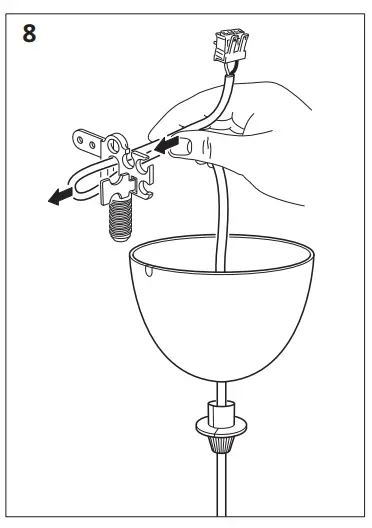 8