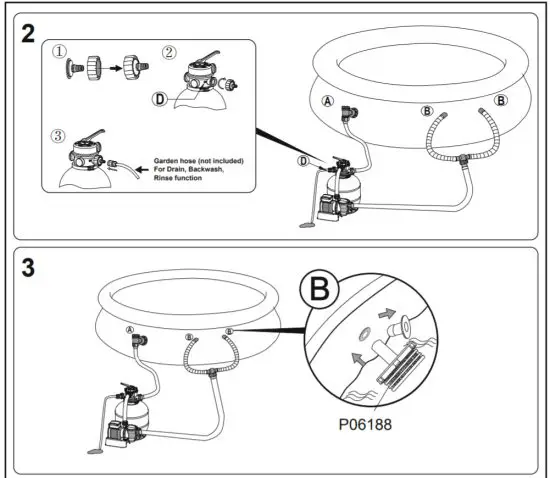 2

①

②

D

③

Garden hose (not included)
For Drain, Backwash,
Rinse function

A

B

B

D

3

A

B

B

B

P06188