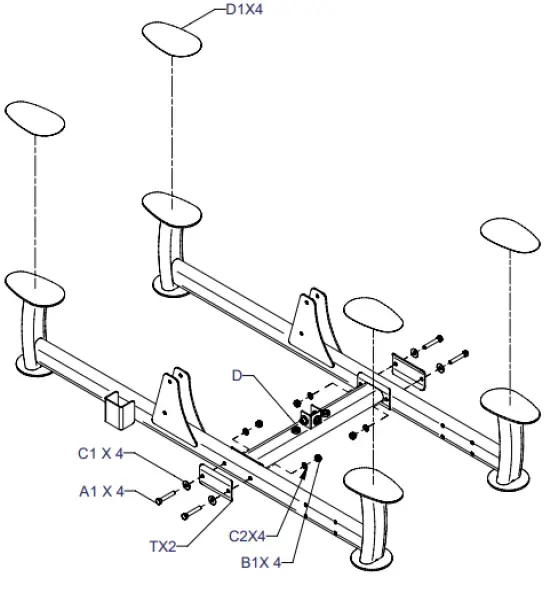 D1X4

D

C1 X 4

A1 X 4

TX2

C2X4

B1X 4