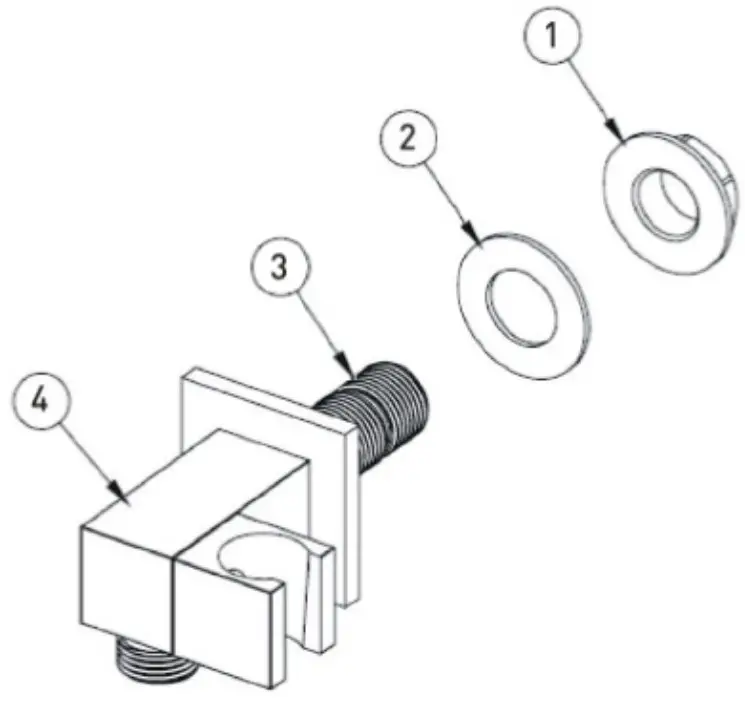 1
2
3
4