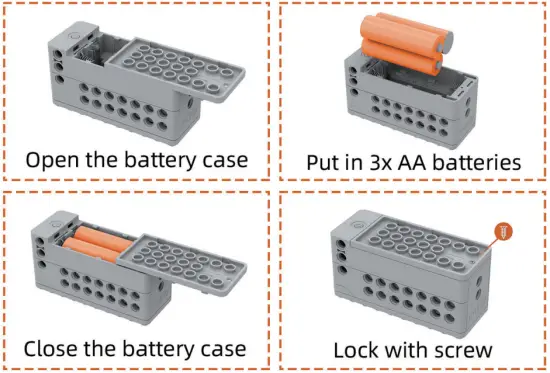 Open the battery case

Put in 3x AA batteries

Close the battery case

Lock with screw