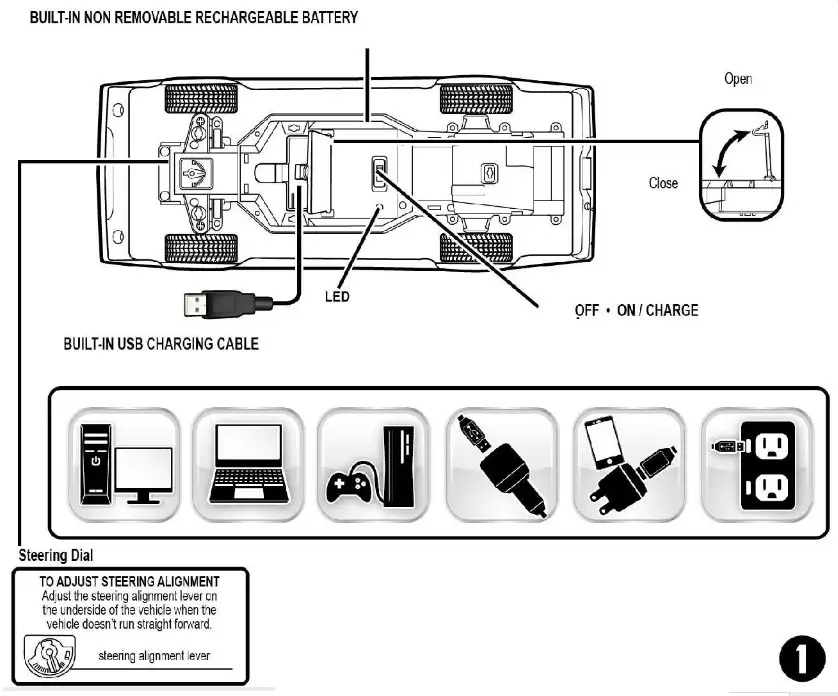 BUILT-IN NON REMOVABLE RECHARGEABLE BATTERY

Open

Close

LED

OFF • ON / CHARGE

BUILT-IN USB CHARGING CABLE

Steering Dial

TO ADJUST STEERING ALIGNMENT
Adjust the steering alignment lever on the underside of the vehicle when the vehicle doesn't run straight forward.

steering alignment lever

1