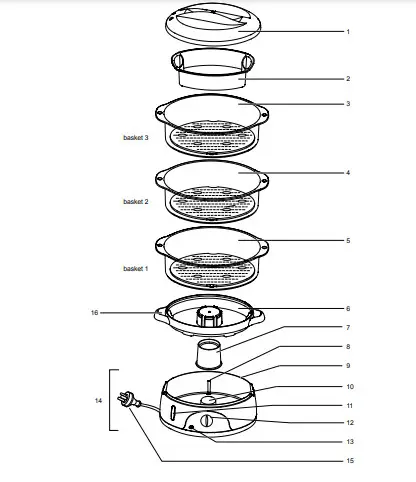 1
2
3
basket 3
4
basket 2
5
basket 1
16
6
7
8
9
14
10
11
12
13
15