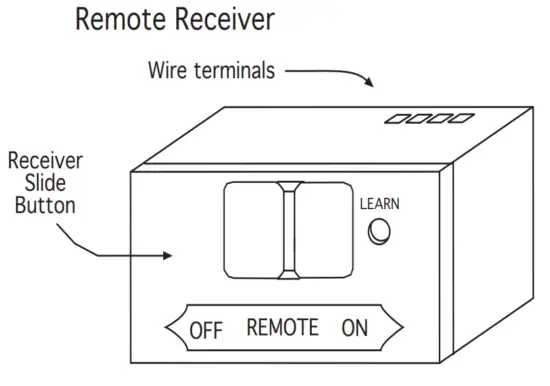 Remote Receiver

Wire terminals

Receiver Slide Button

LEARN

OFF REMOTE ON