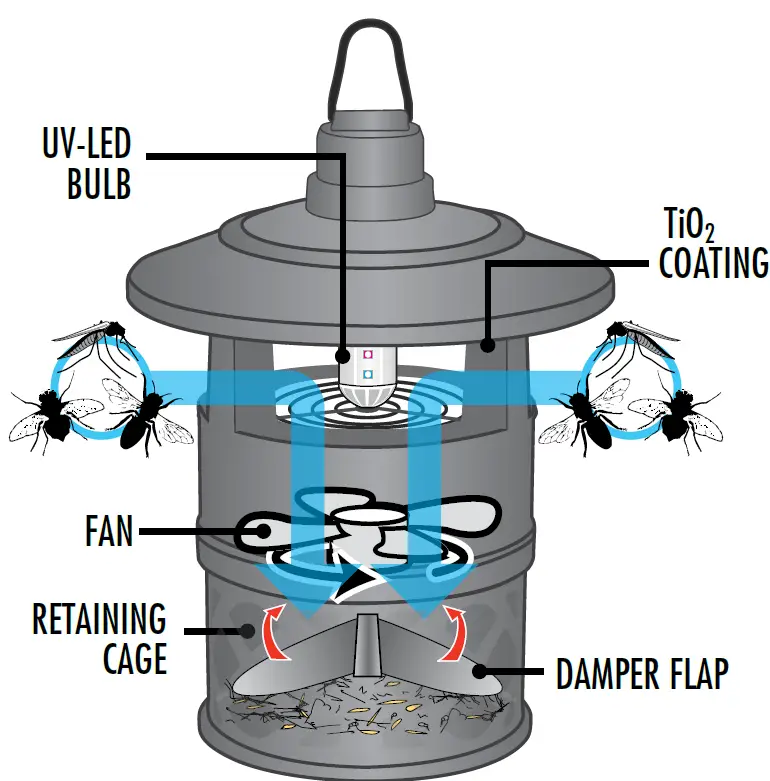 UV-LED BULB

$TiO_2$ COATING

FAN

RETAINING CAGE

DAMPER FLAP