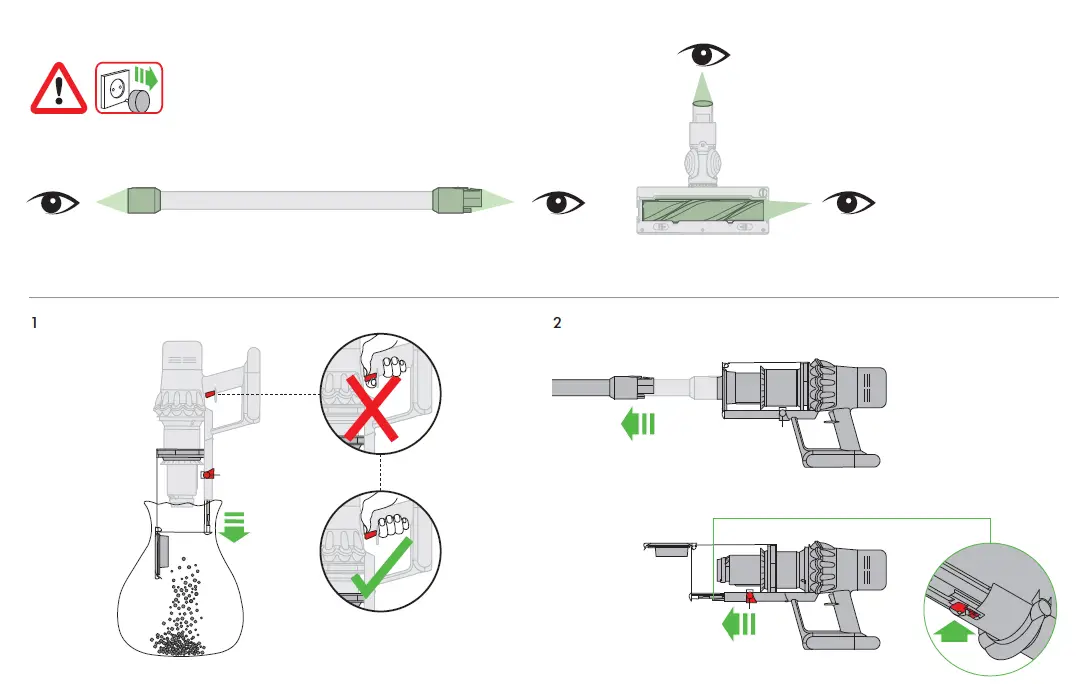 1

2