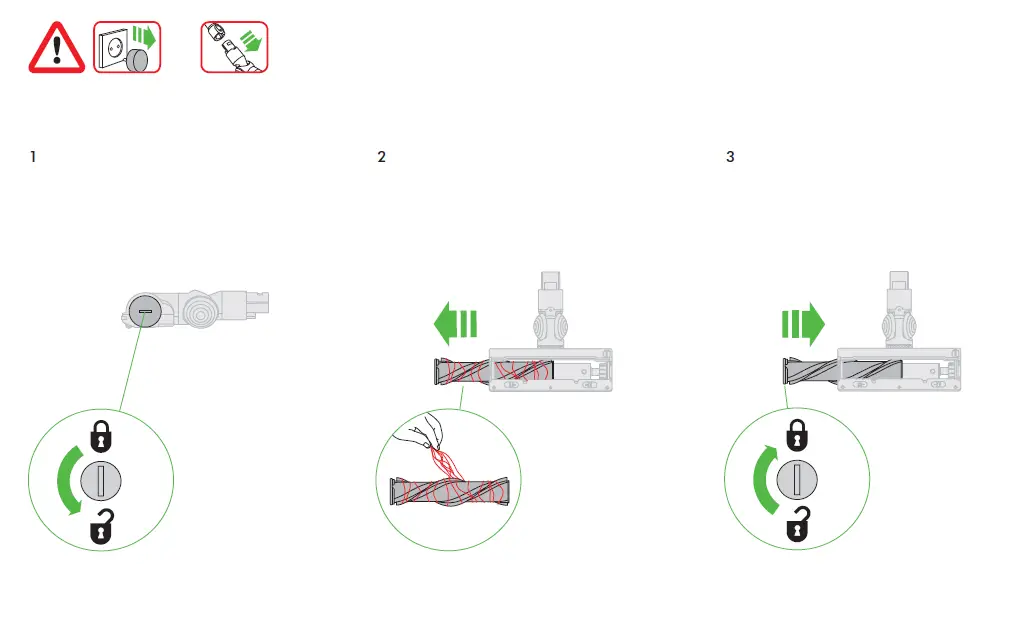 1

2

3