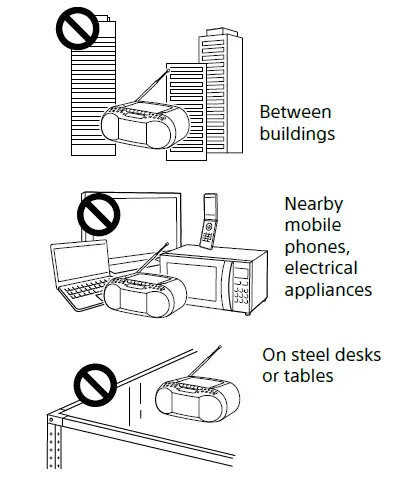 Between buildings

Nearby mobile phones, electrical appliances

On steel desks or tables