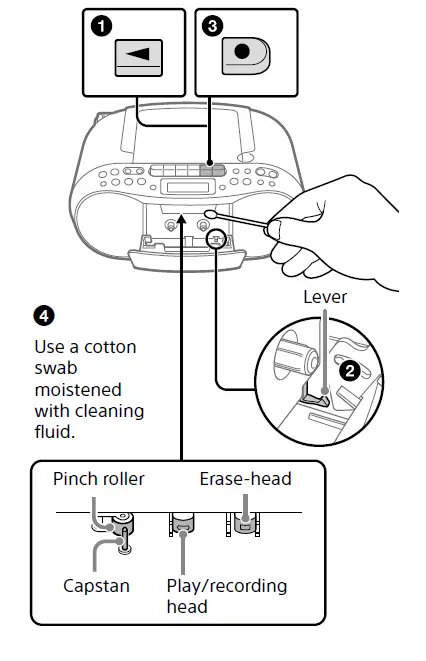 1

3

Lever

2

4

Use a cotton swab moistened with cleaning fluid.

Pinch roller

Erase-head

Capstan

Play/recording head