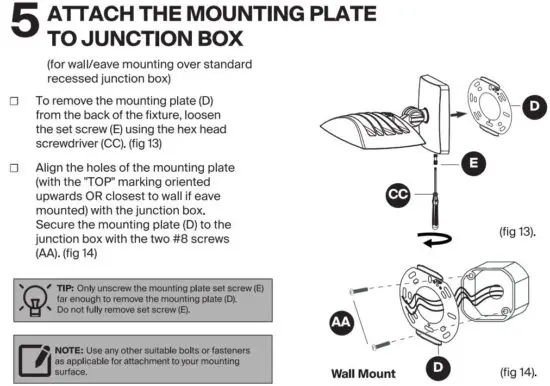 5 ATTACH THE MOUNTING PLATE TO JUNCTION BOX

(for wall/eave mounting over standard recessed junction box)

☐ To remove the mounting plate (D) from the back of the fixture, loosen the set screw (E) using the hex head screwdriver (CC). (fig 13)

☐ Align the holes of the mounting plate (with the "TOP" marking oriented upwards OR closest to wall if eave mounted) with the junction box. Secure the mounting plate (D) to the junction box with the two #8 screws (AA). (fig 14)

TIP: Only unscrew the mounting plate set screw (E) far enough to remove the mounting plate (D). Do not fully remove set screw (E).

NOTE: Use any other suitable bolts or fasteners as applicable for attachment to your mounting surface.

D

E

CC

(fig 13).

AA

Wall Mount

D

(fig 14).