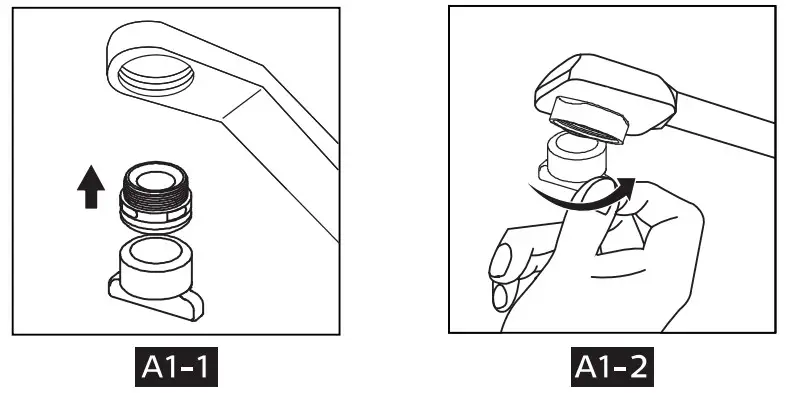 A1-1

A1-2