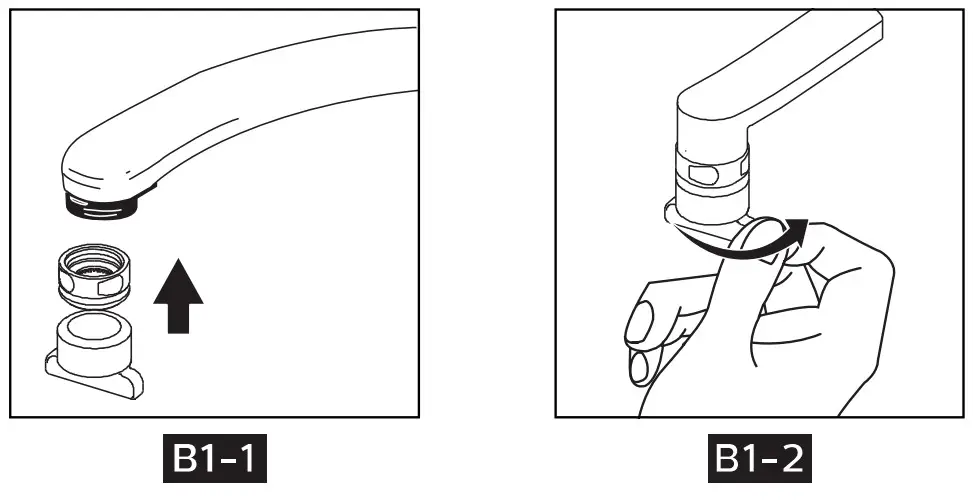 B1-1

B1-2