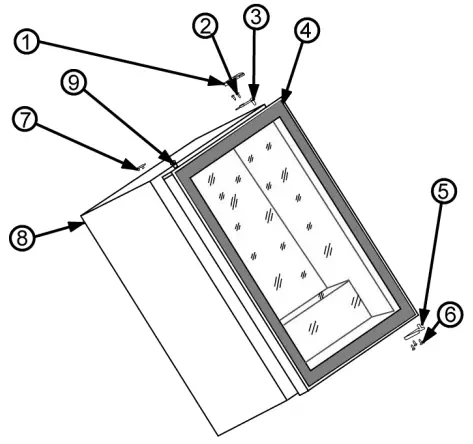 1
2
3
4
9
7
8
5
6