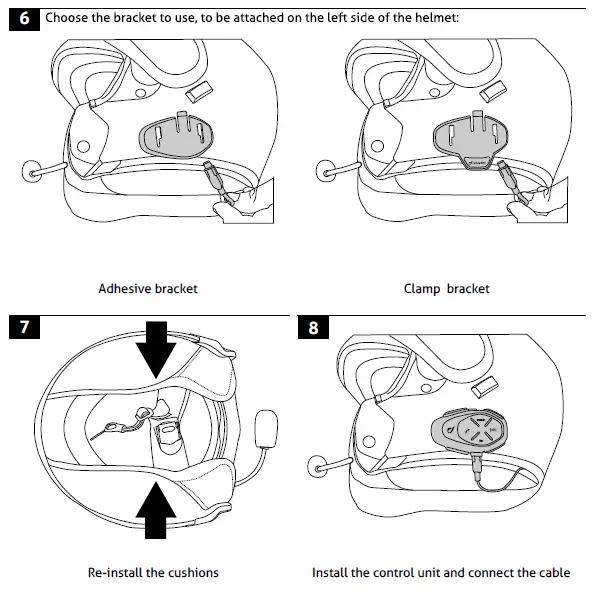 6 Choose the bracket to use, to be attached on the left side of the helmet:

Adhesive bracket

Clamp bracket

7

Re-install the cushions

8

Install the control unit and connect the cable