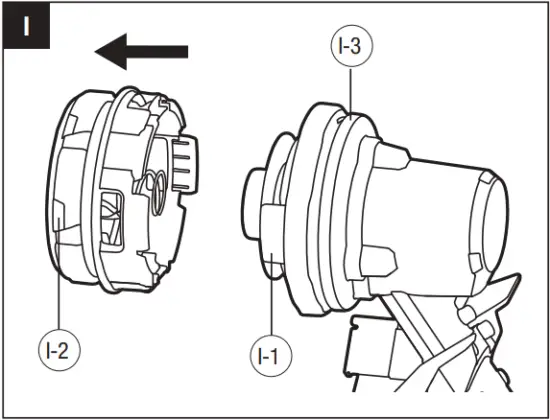 I

I-3

I-2

I-1