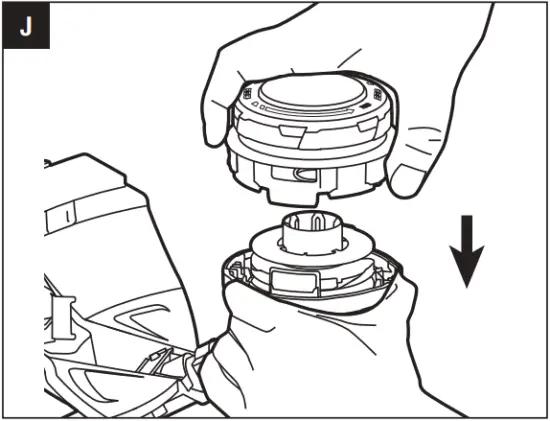 J