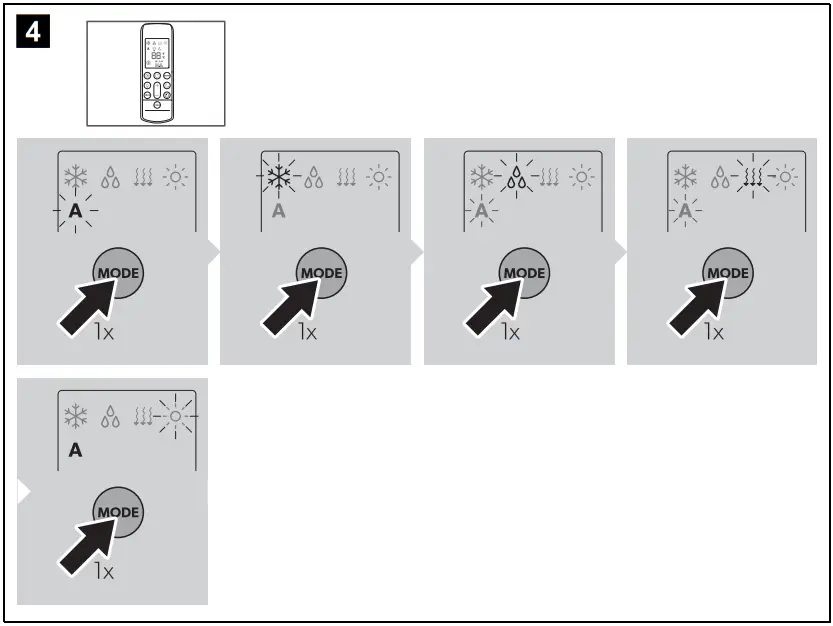 4

A

MODE

1x

A

MODE

1x

A

MODE

1x

A

MODE

1x

A

MODE

1x