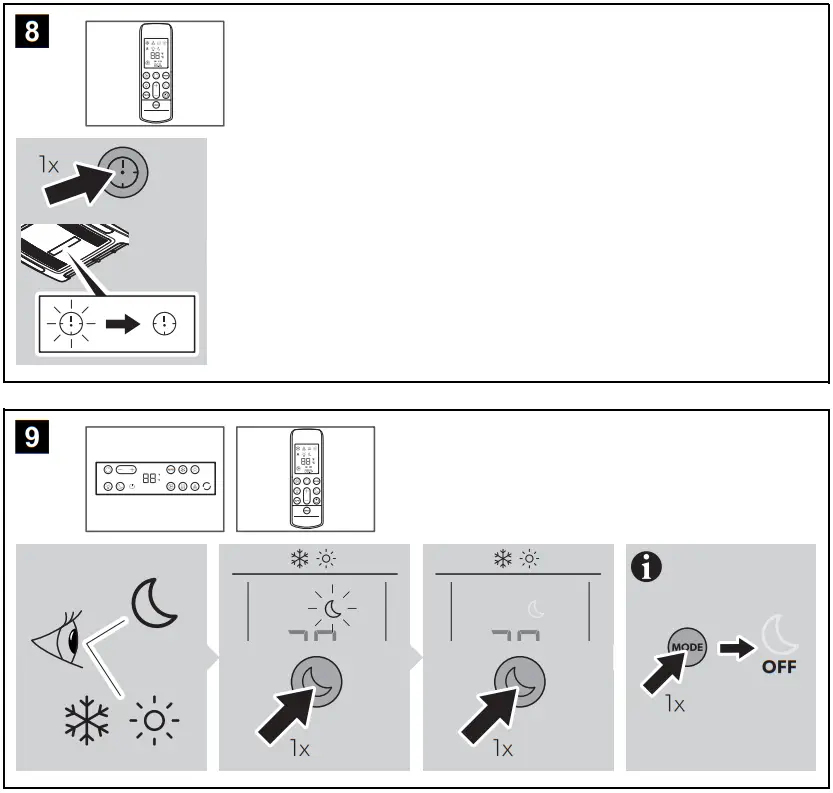 8

1x

9

1x

1x

MODE

OFF

1x