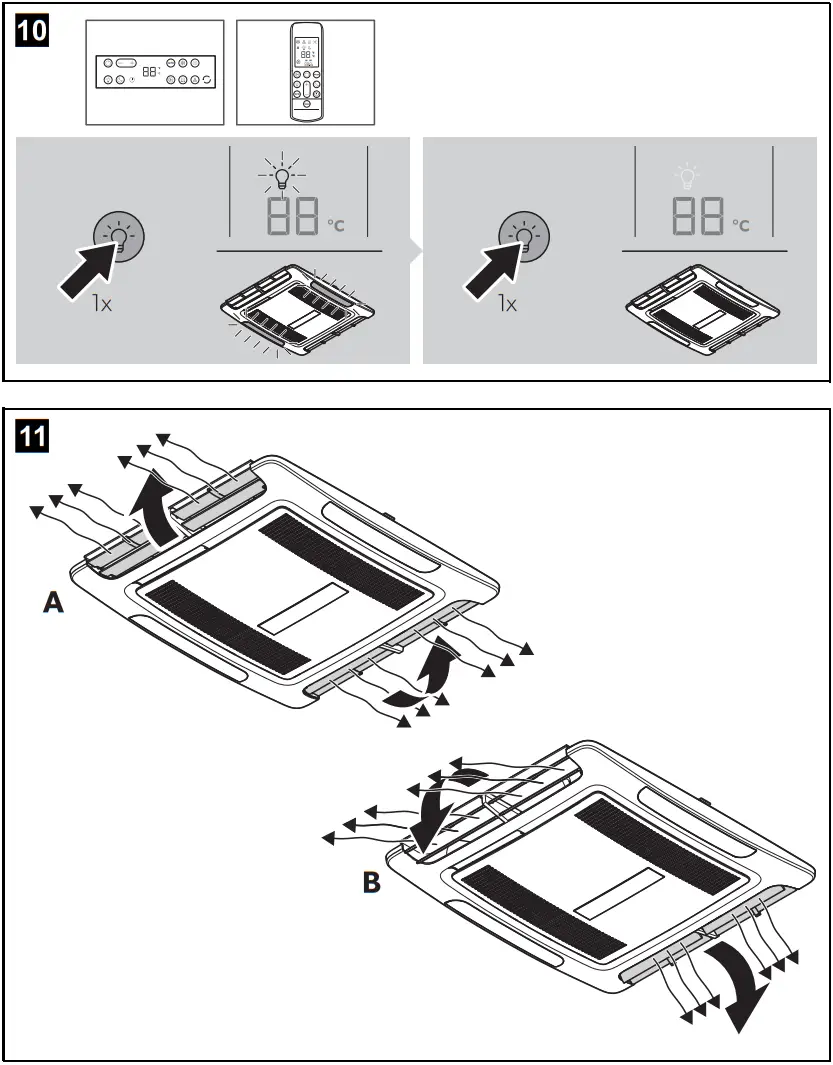 10

88 °C

1x

88 °C

1x

11

A

B