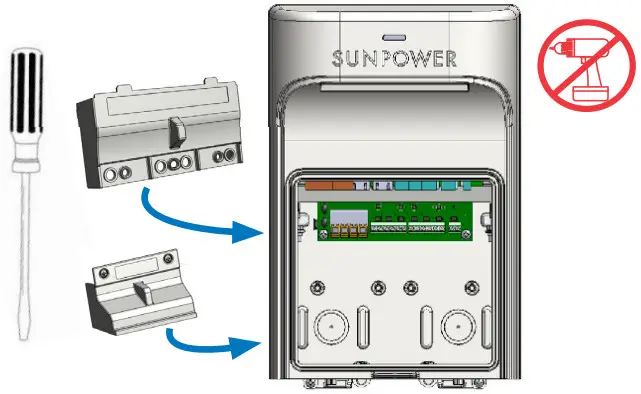 SUNPOWER