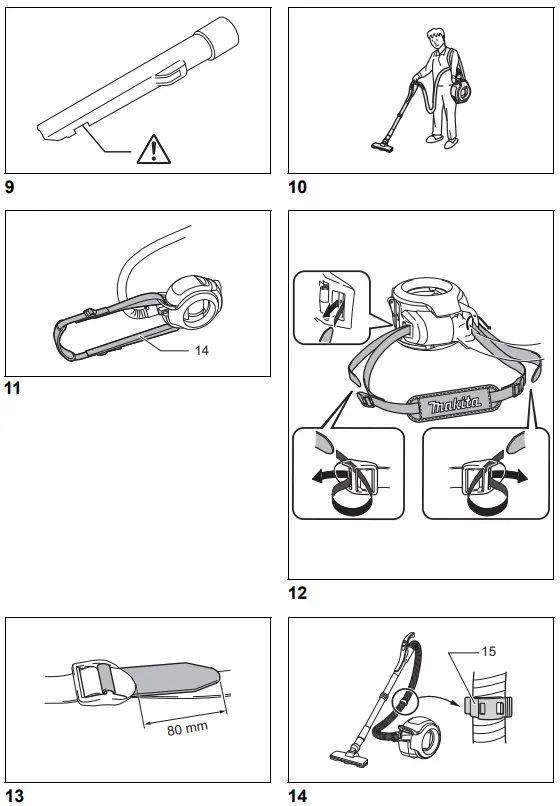 9

10

14

11

makita

12

80 mm

13

15

14