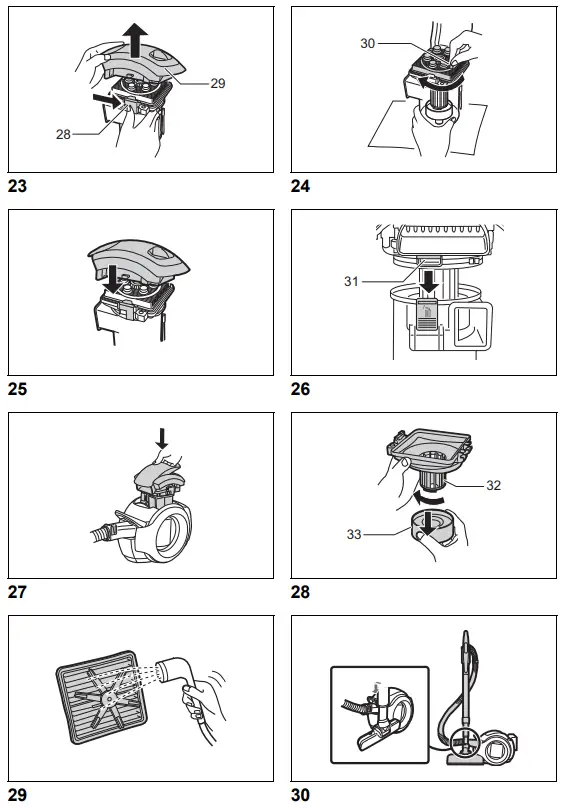 29
28
23

30
24

25

31
26

27

32
33
28

29

30