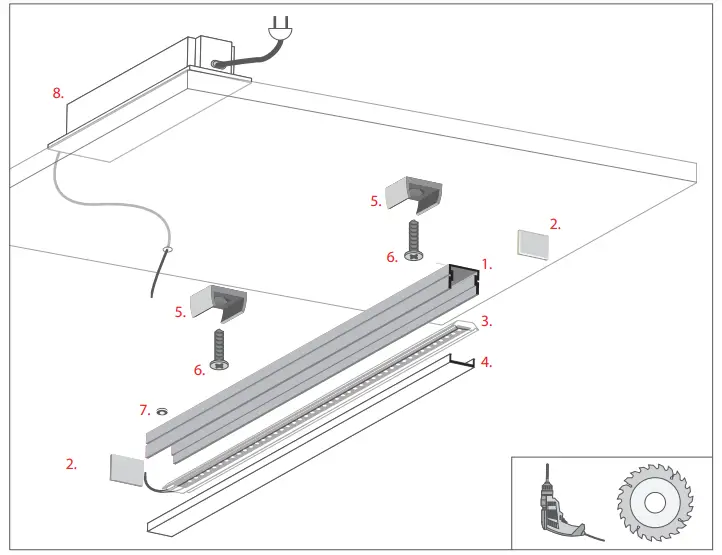 8.

5.

2.

6.

1.

5.

3.

6.

4.

7.

2.