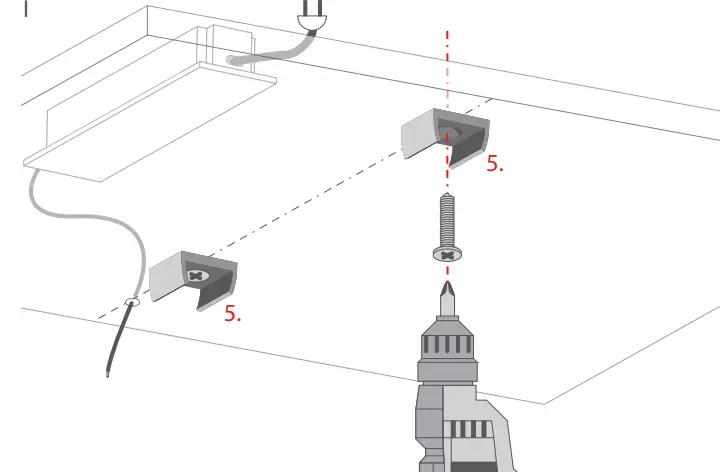 5.

5.